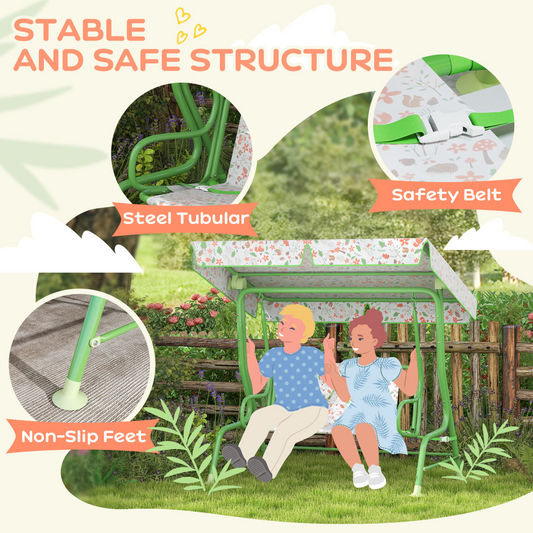 STABLE
AND SAFE STRUCTURE

Steel Tubular

Safety Belt

Non-Slip Feet